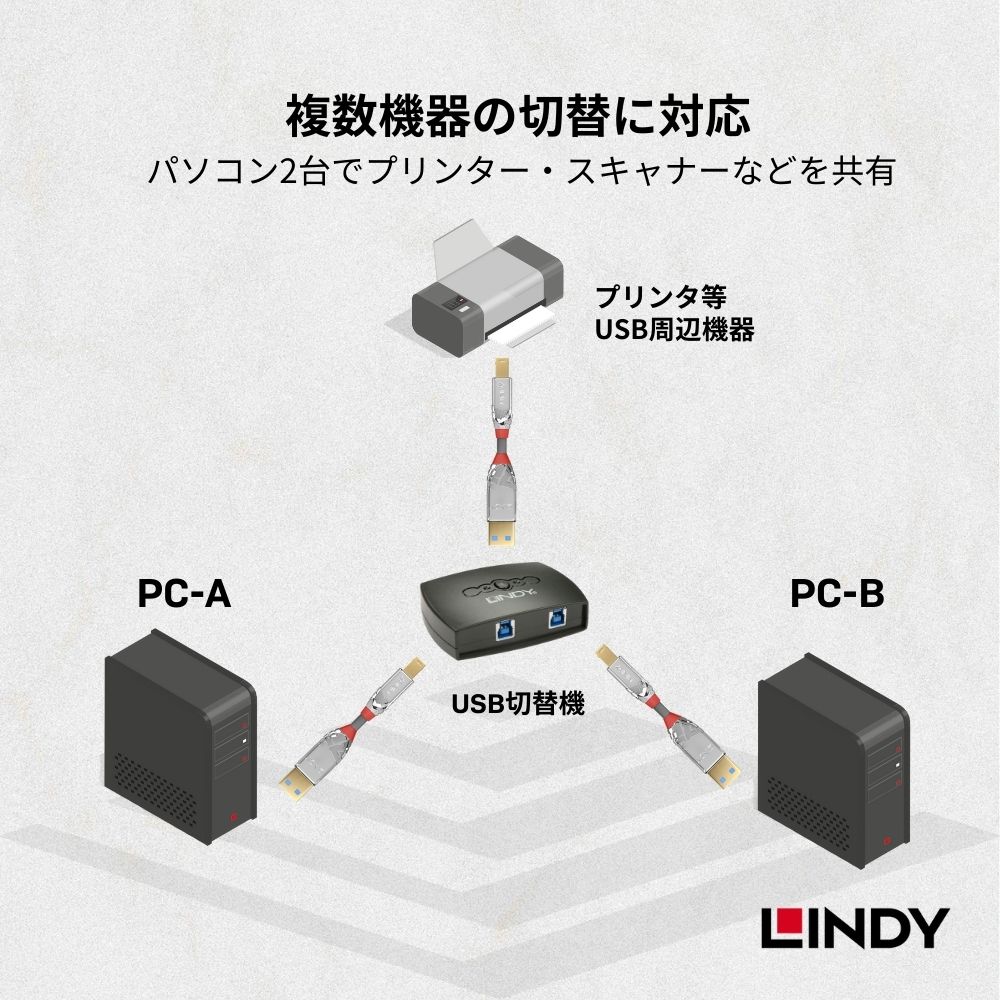 複数機器の切替に対応
パソコン2台でプリンター・スキャナーなどを共有

プリンタ等
USB周辺機器

PC-A

LINDY

PC-B

USB切替機

LINDY