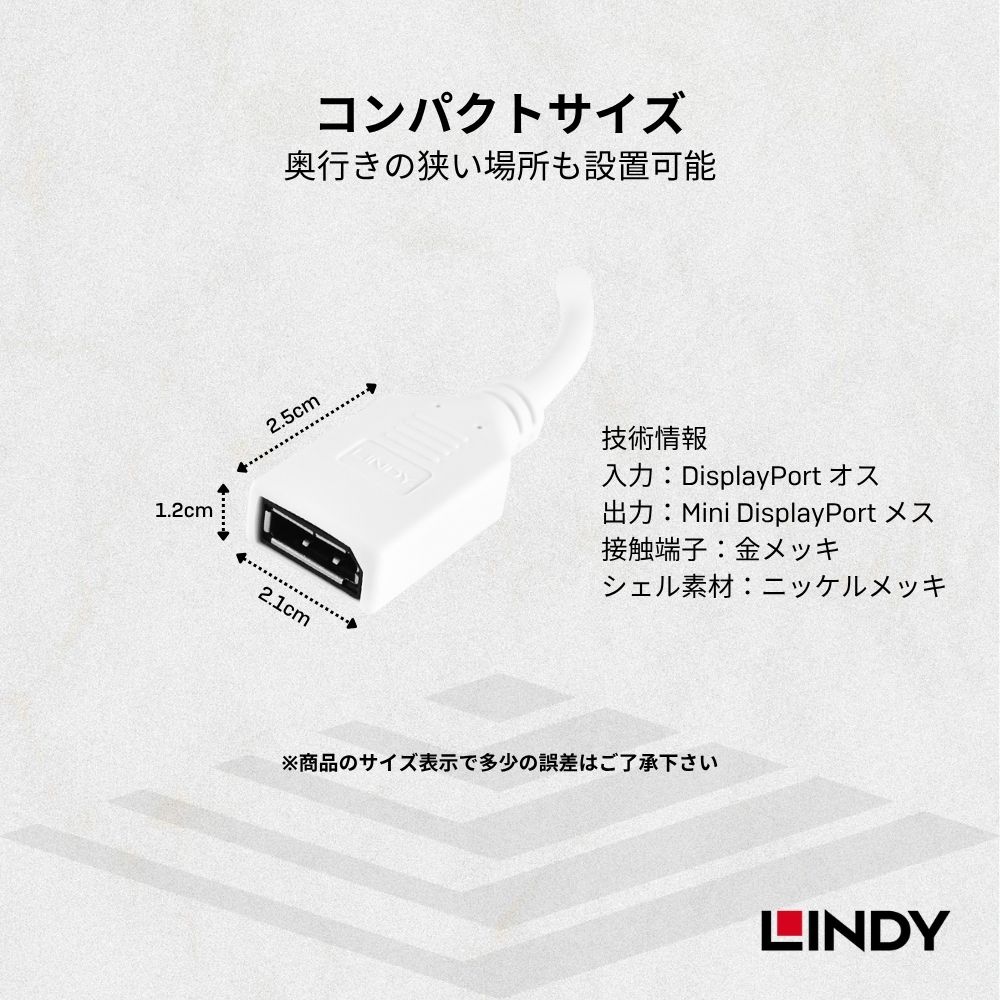 コンパクトサイズ
奥行きの狭い場所も設置可能

2.5cm
1.2cm
2.1cm

LINDY

技術情報
入力：DisplayPort オス
出力：Mini DisplayPort メス
接触端子：金メッキ
シェル素材：ニッケルメッキ

※商品のサイズ表示で多少の誤差はご了承下さい

LINDY